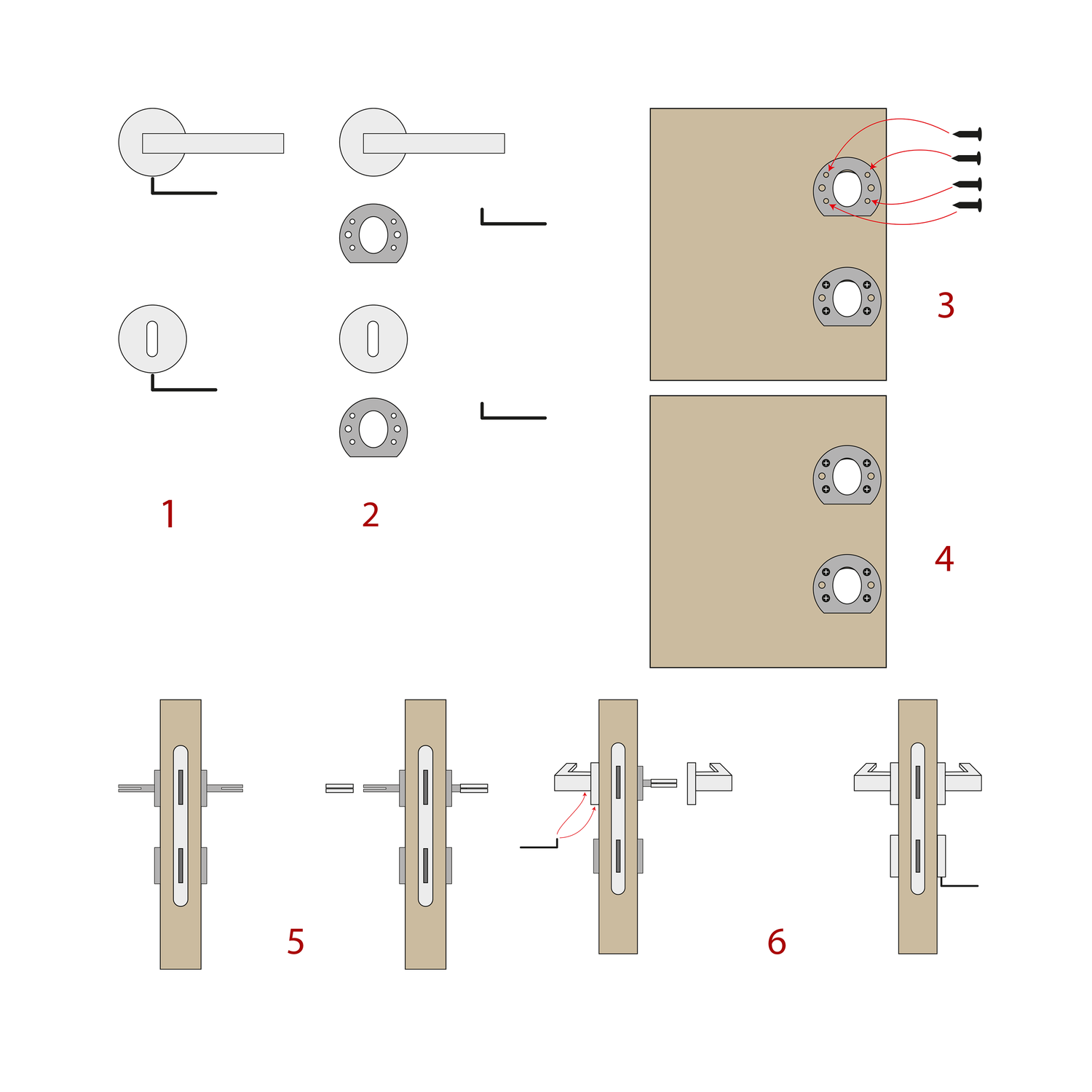 1

2

3

4

5

6