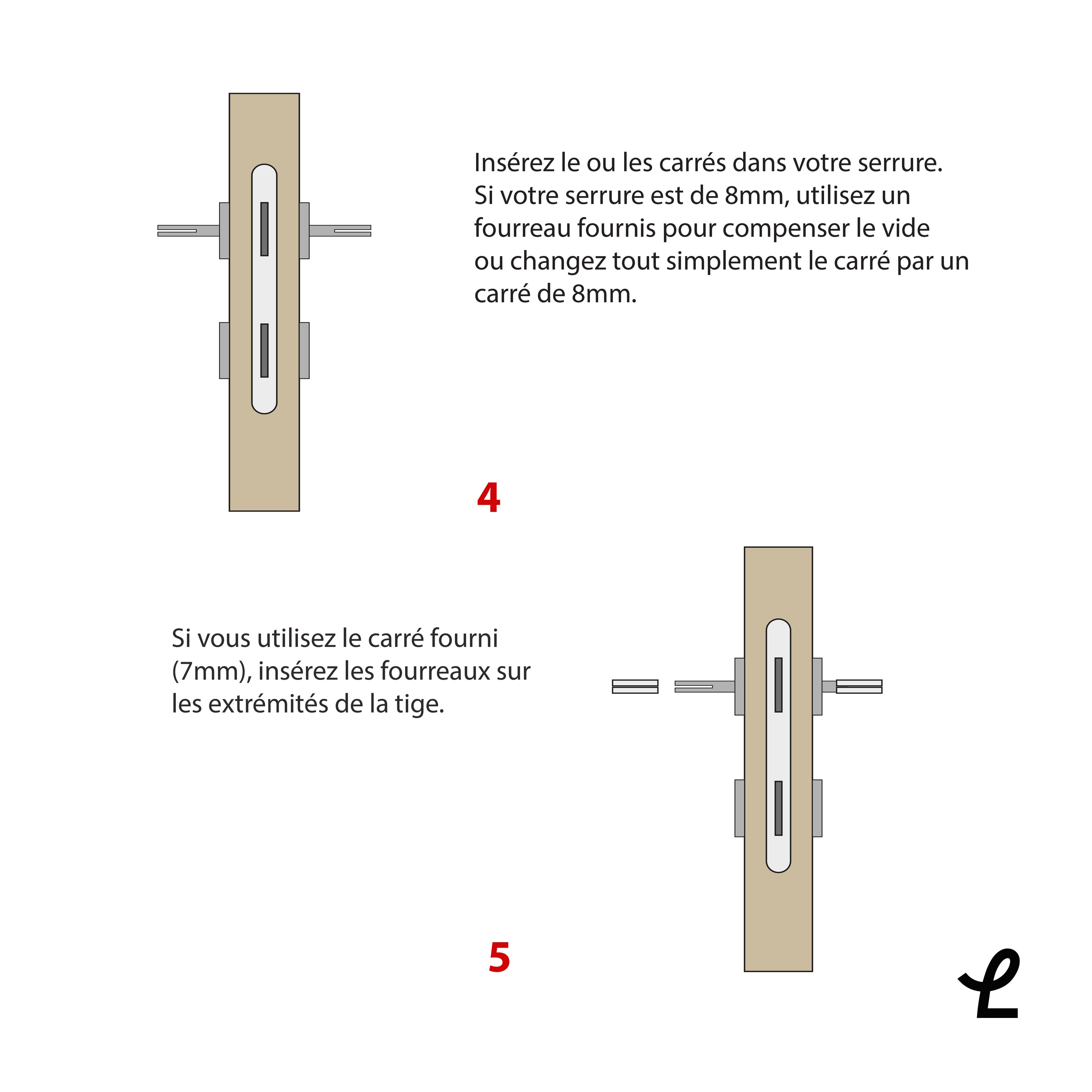 Insérez le ou les carrés dans votre serrure.
Si votre serrure est de 8mm, utilisez un fourreau fournis pour compenser le vide ou changez tout simplement le carré par un carré de 8mm.

4

Si vous utilisez le carré fourni (7mm), insérez les fourreaux sur les extrémités de la tige.

5

L